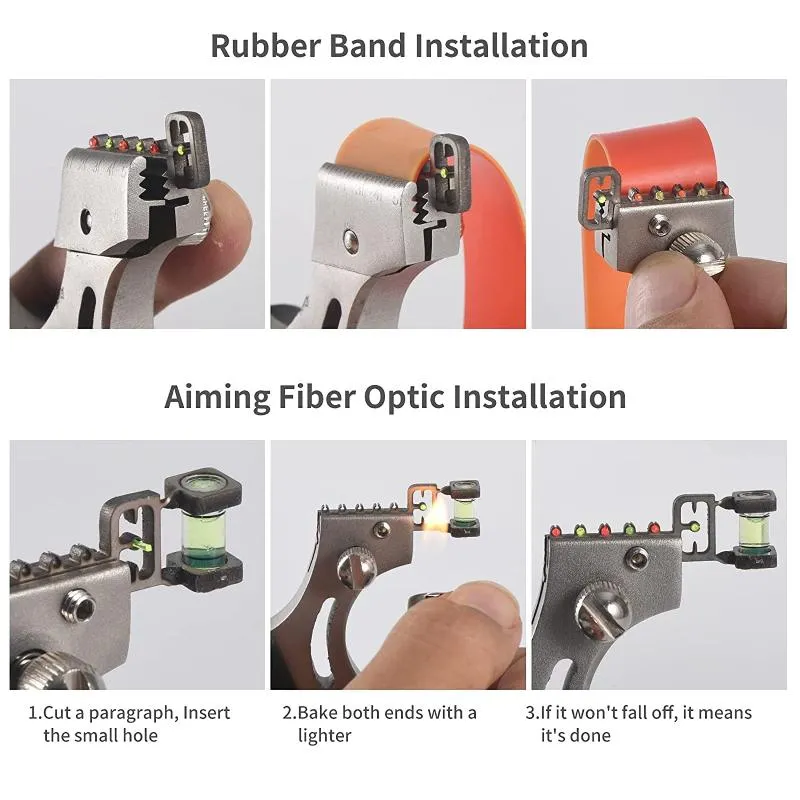 Rubber Band Installation

Aiming Fiber Optic Installation

1.Cut a paragraph, Insert the small hole

2.Bake both ends with a lighter

3.If it won't fall off, it means it's done